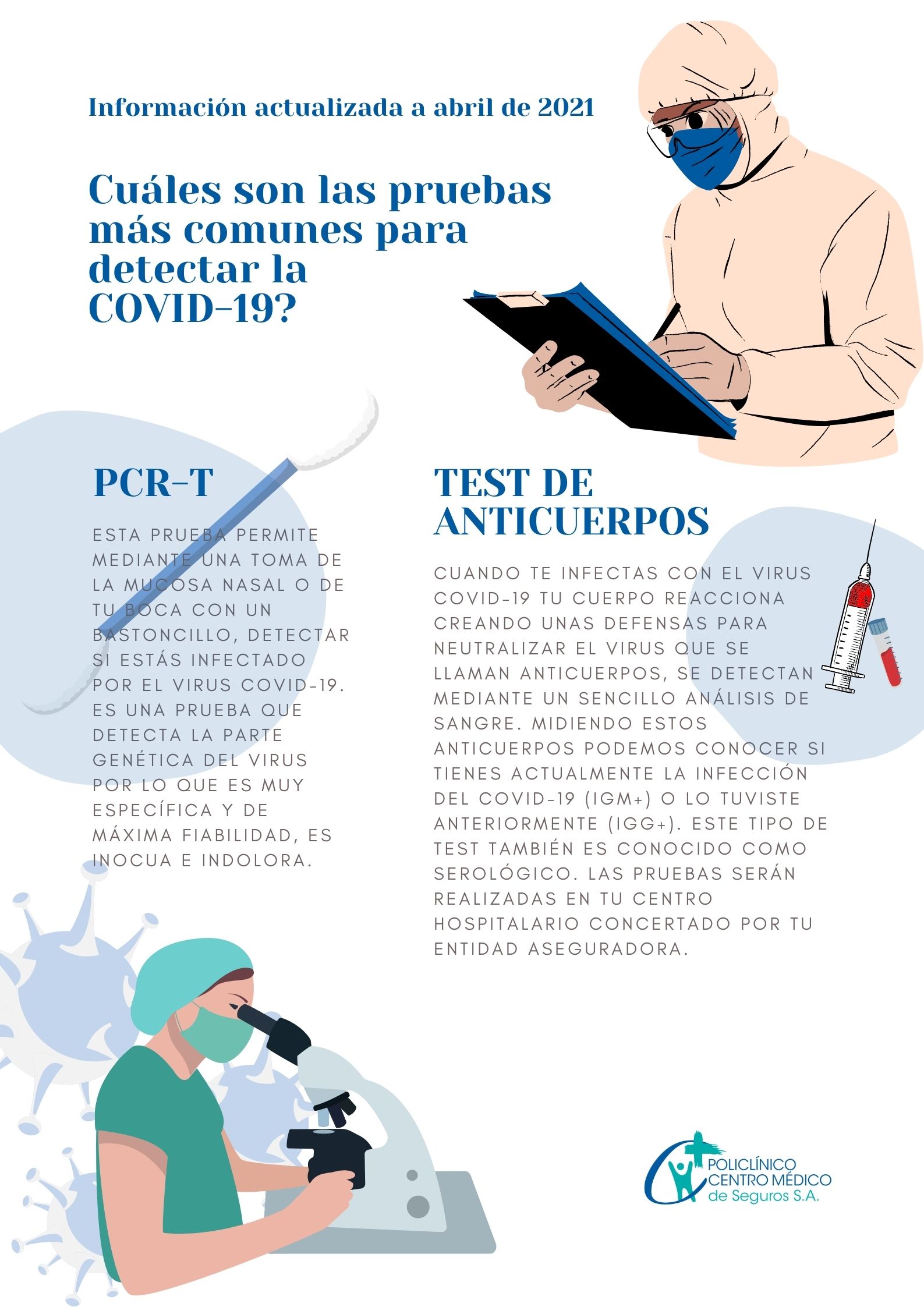 Información actualizada a abril de 2021

Cuáles son las pruebas más comunes para detectar la COVID-19?

PCR-T

ESTA PRUEBA PERMITE MEDIANTE UNA TOMA DE LA MUCOSA NASAL O DE TU BOCA CON UN BASTONCILLO, DETECTAR SI ESTÁS INFECTADO POR EL VIRUS COVID-19. ES UNA PRUEBA QUE DETECTA LA PARTE GENÉTICA DEL VIRUS POR LO QUE ES MUY ESPECÍFICA Y DE MÁXIMA FIABILIDAD, ES INOCUA E INDOLORA.

TEST DE ANTICUERPOS

CUANDO TE INFECTAS CON EL VIRUS COVID-19 TU CUERPO REACCIONA CREANDO UNAS DEFENSAS PARA NEUTRALIZAR EL VIRUS QUE SE LLAMAN ANTICUERPOS, SE DETECTAN MEDIANTE UN SENCILLO ANÁLISIS DE SANGRE. MIDIENDO ESTOS ANTICUERPOS PODEMOS CONOCER SI TIENES ACTUALMENTE LA INFECCIÓN DEL COVID-19 (IGM+) O LO TUVISTE ANTERIORMENTE (IGG+). ESTE TIPO DE TEST TAMBIÉN ES CONOCIDO COMO SEROLÓGICO. LAS PRUEBAS SERÁN REALIZADAS EN TU CENTRO HOSPITALARIO CONCERTADO POR TU ENTIDAD ASEGURADORA.

POLICLÍNICO CENTRO MÉDICO de Seguros S.A.